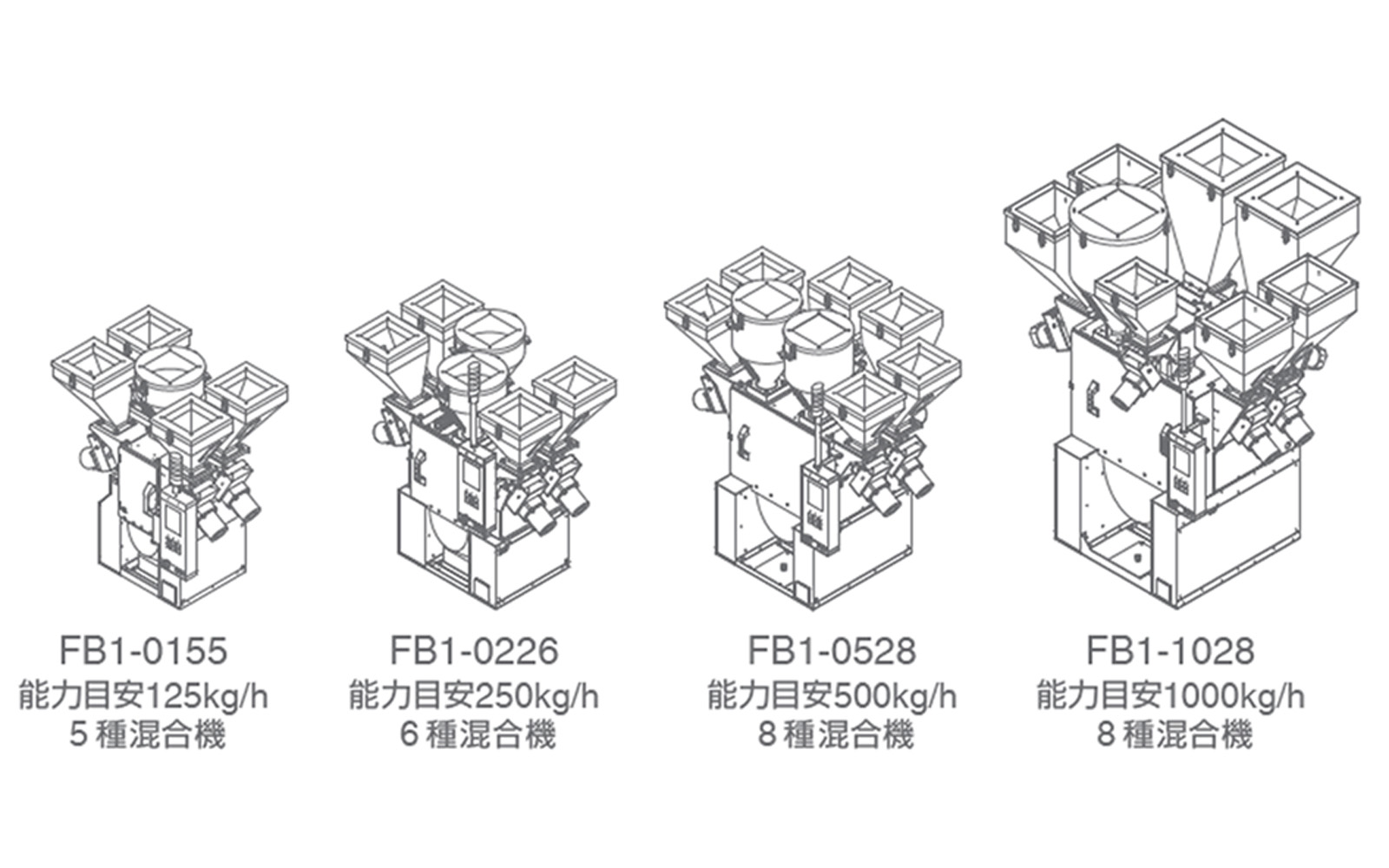 FB1-0155
能力目安125kg/h
5 種混合機

FB1-0226
能力目安250kg/h
6 種混合機

FB1-0528
能力目安500kg/h
8 種混合機

FB1-1028
能力目安1000kg/h
8 種混合機